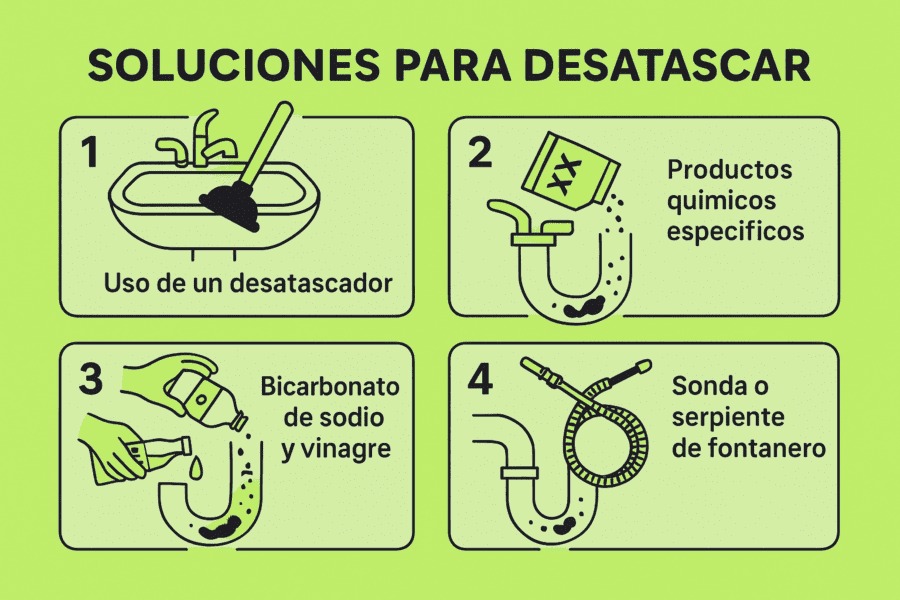 SOLUCIONES PARA DESATASCAR

1

Uso de un desatascador

2

XX

Productos quimicos especificos

3

Bicarbonato de sodio y vinagre

4

Sonda o serpiente de fontanero